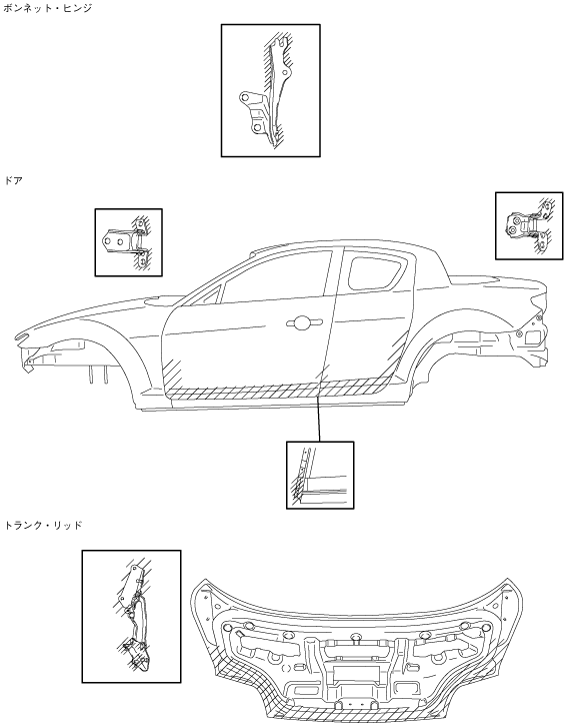 ボンネット・ヒンジ

ドア

トランク・リッド