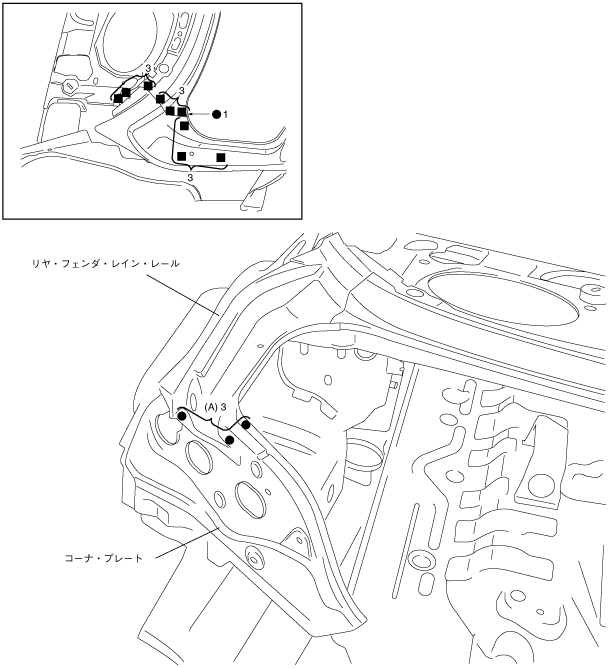 3
3
1
3

リヤ・フェンダ・レイン・レール

(A) 3

コーナ・プレート