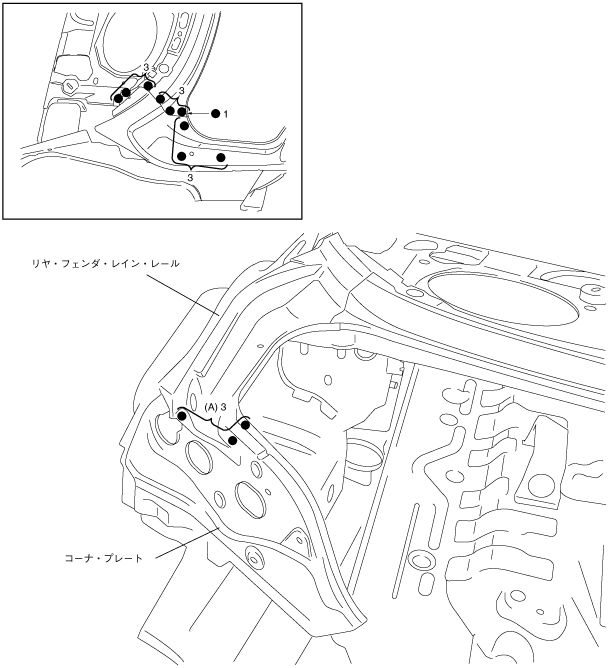 3
3
1
3

リヤ・フェンダ・レイン・レール

(A) 3

コーナ・プレート