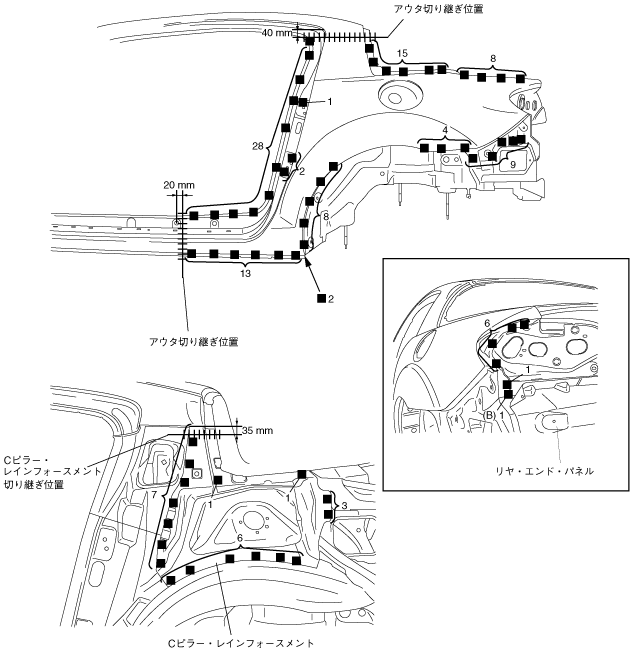 アウタ切り継ぎ位置
40 mm
15
8
1
28
4
2
9
20 mm
8
13
2
アウタ切り継ぎ位置
6
1
(B)
1
リヤ・エンド・パネル
35 mm
Cピラー・レインフォースメント切り継ぎ位置
7
1
1
3
6
Cピラー・レインフォースメント