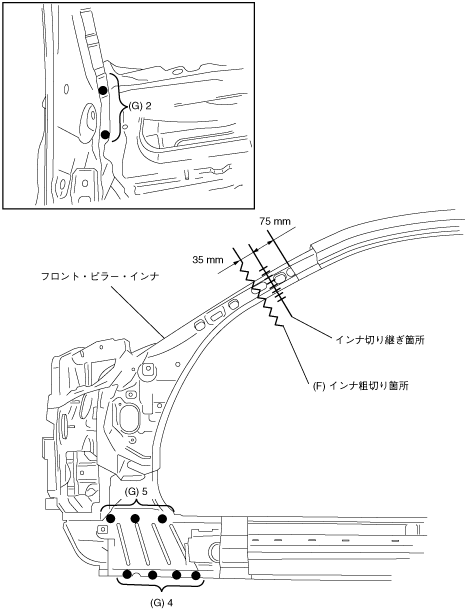 (G) 2

75 mm

35 mm

フロント・ピラー・インナ

インナ切り継ぎ箇所

(F) インナ粗切り箇所

(G) 5

(G) 4