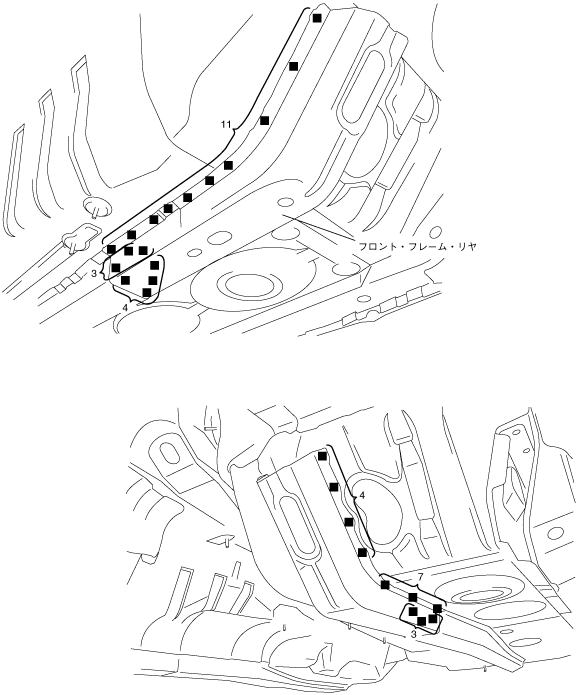 11
フロント・フレーム・リヤ
3
4

4
7
3