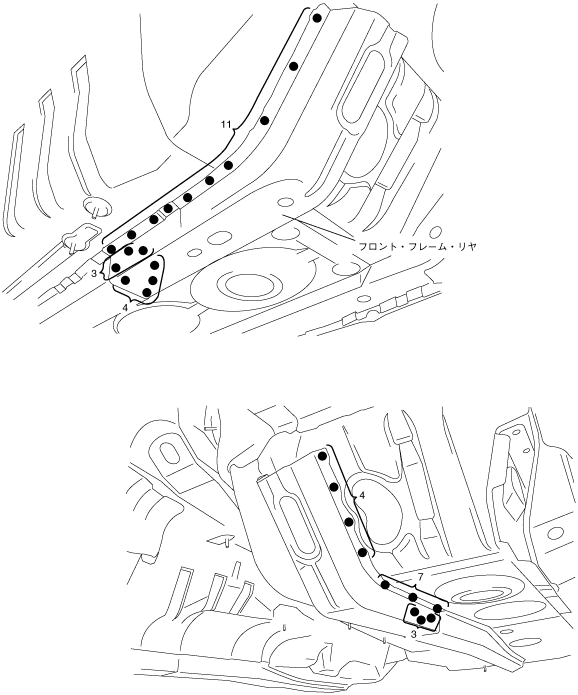 11
フロント・フレーム・リヤ
3
4

4
7
3