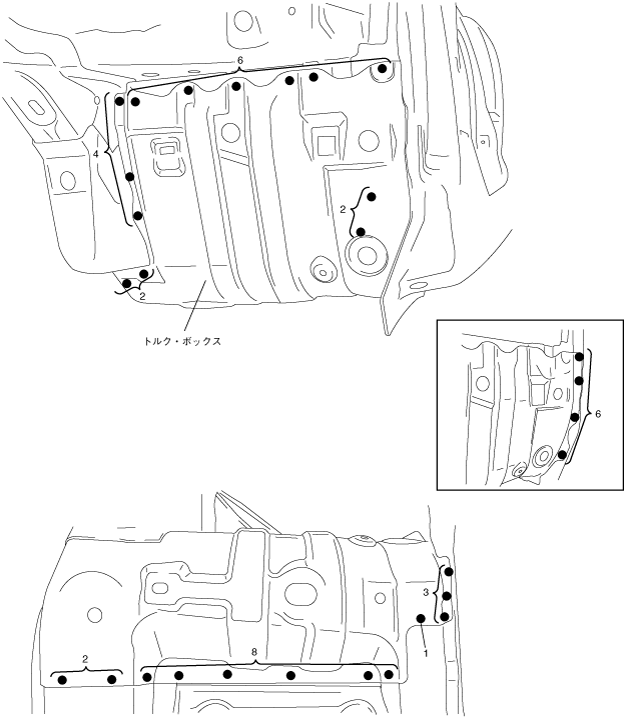 6
4
2
2
トルク・ボックス
6
3
1
2
8