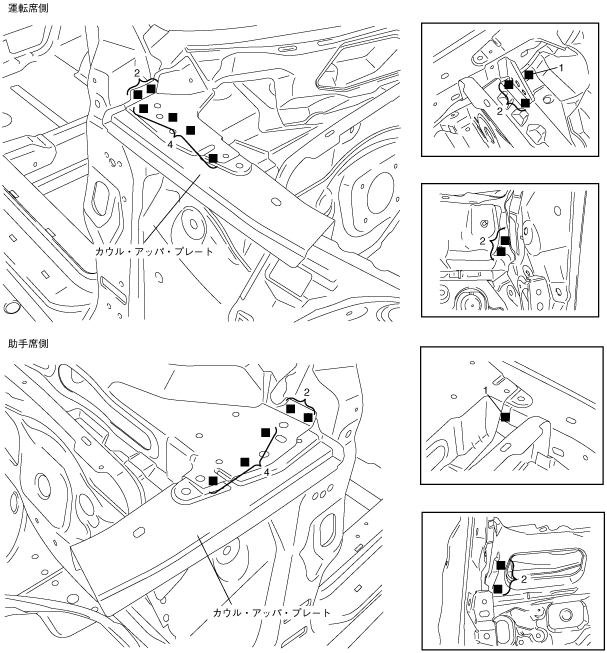 運転席側

2
4
カウル・アッパ・プレート

1
2

2

助手席側

2
4
カウル・アッパ・プレート

1

2