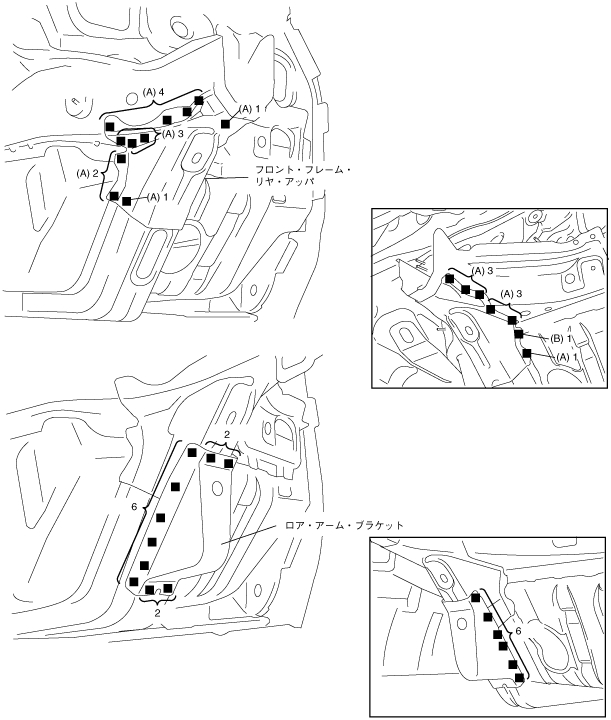 (A) 4
(A) 1
(A) 3
(A) 2
(A) 1
フロント・フレーム・リヤ・アッパ

(A) 3
(A) 3
(B) 1
(A) 1

2
6
ロア・アーム・ブラケット
2

6