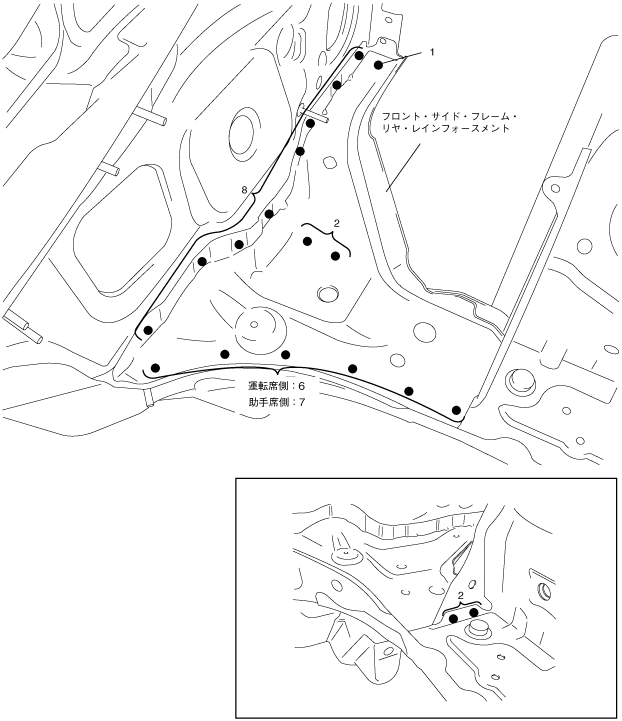 1

フロント・サイド・フレーム・リヤ・レインフォースメント

8

2

運転席側：6
助手席側：7

2