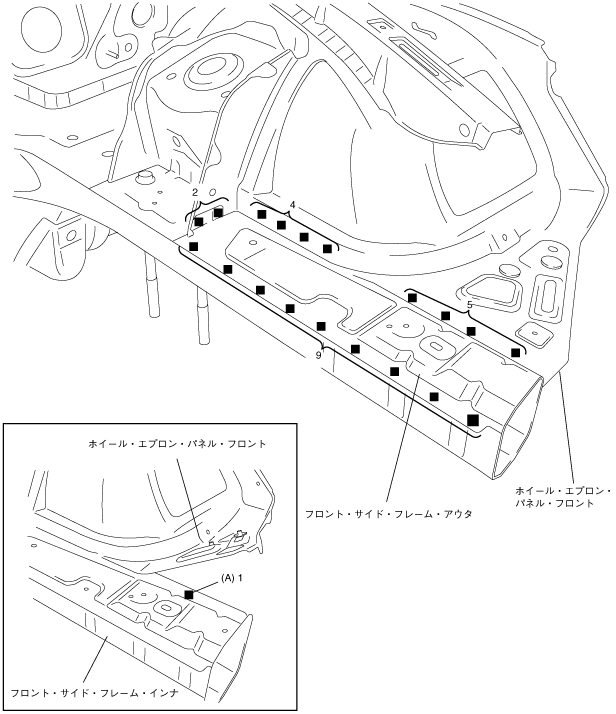 2
4
5
9
ホイール・エプロン・パネル・フロント
フロント・サイド・フレーム・アウタ
ホイール・エプロン・パネル・フロント
(A) 1
フロント・サイド・フレーム・インナ