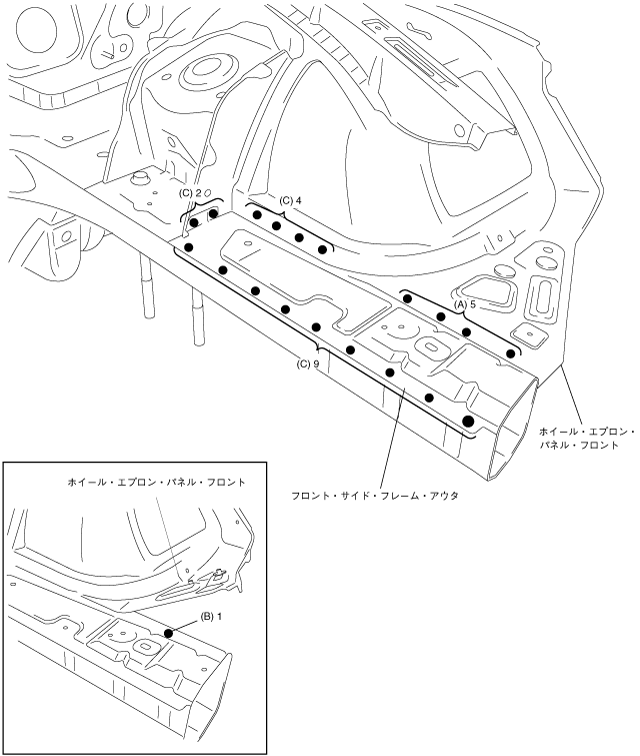 (C) 2

(C) 4

(A) 5

(C) 9

ホイール・エプロン・パネル・フロント

フロント・サイド・フレーム・アウタ

ホイール・エプロン・パネル・フロント

(B) 1