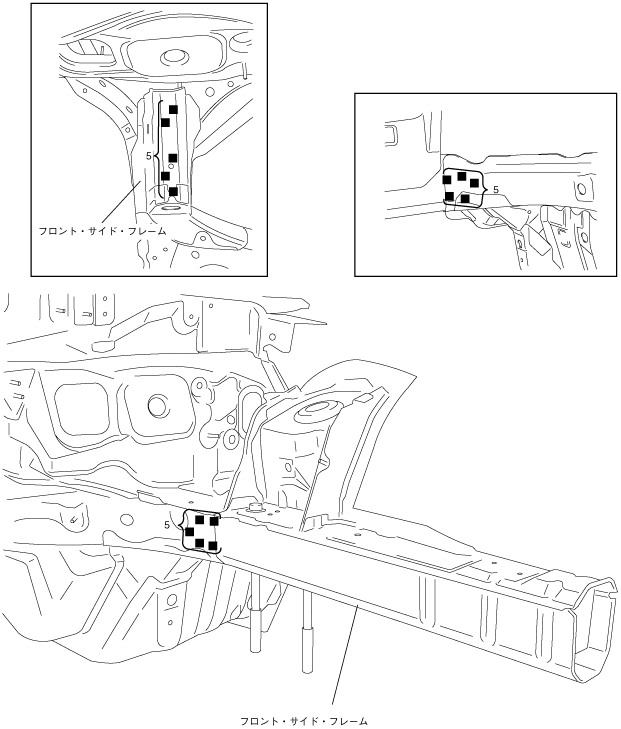 5

フロント・サイド・フレーム

5

5

フロント・サイド・フレーム