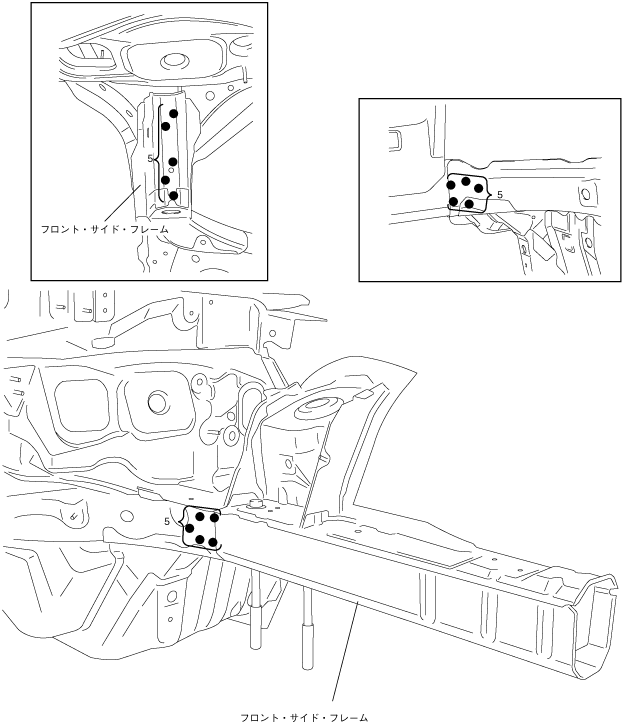 5
フロント・サイド・フレーム

5

5

フロント・サイド・フレーム