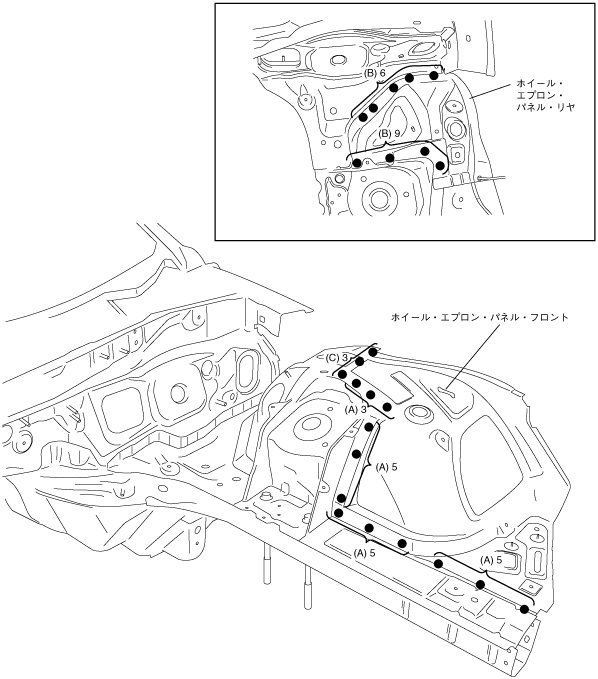 (B) 6
ホイール・エプロン・パネル・リヤ
(B) 9
ホイール・エプロン・パネル・フロント
(C) 3
(A) 3
(A) 5
(A) 5
(A) 5