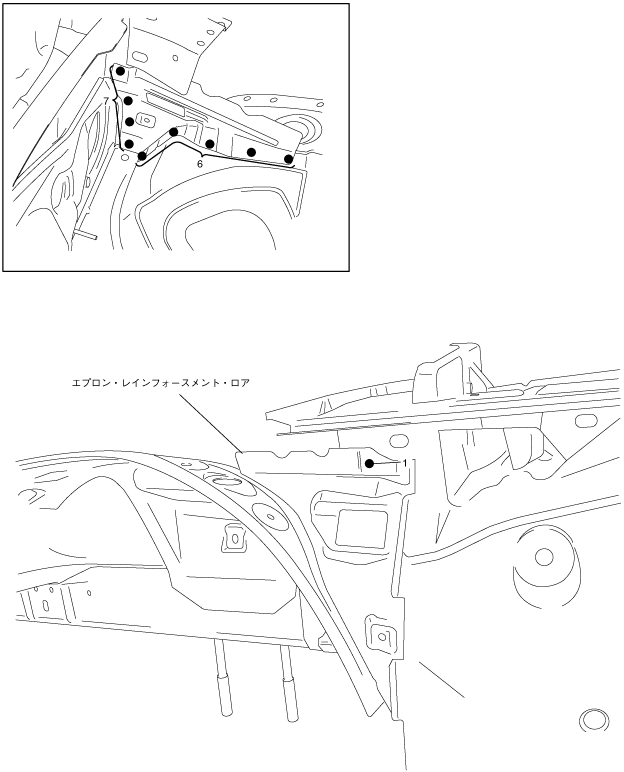 7

6

エプロン・レインフォースメント・ロア

1