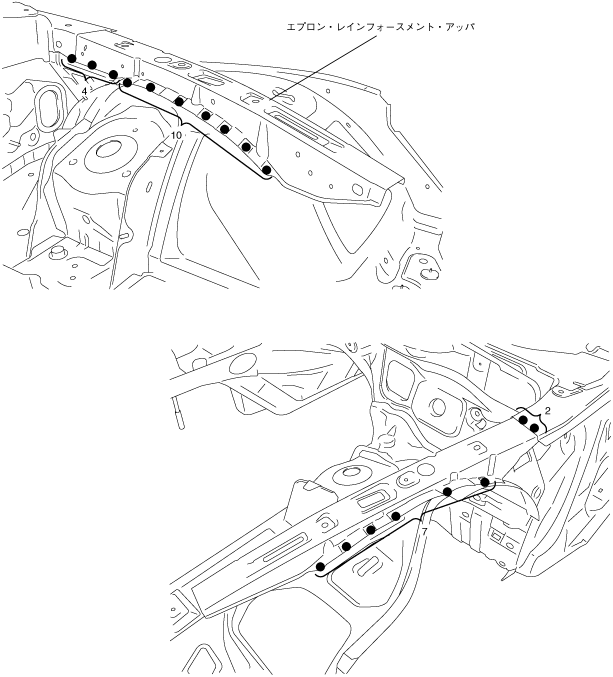 エプロン・レインフォースメント・アッパ

4

10

2

7