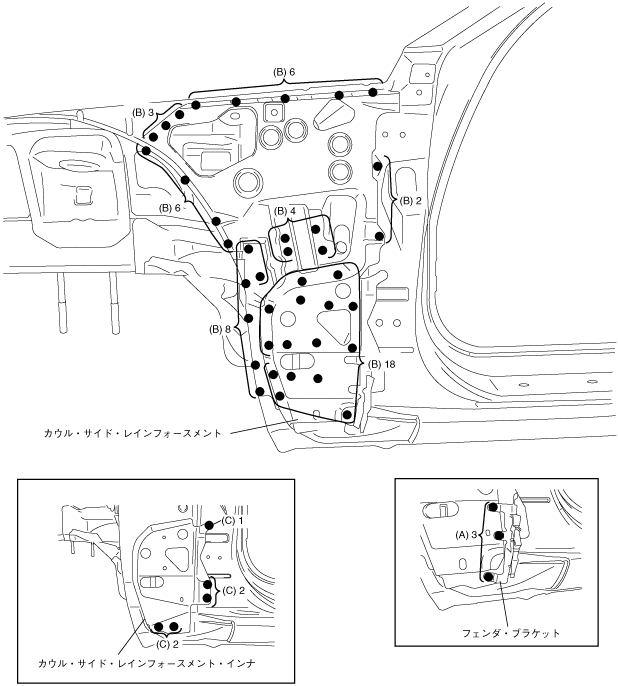 (B) 6

(B) 3

(B) 6

(B) 4

(B) 2

(B) 8

(B) 18

カウル・サイド・レインフォースメント

(C) 1

(C) 2

(C) 2

カウル・サイド・レインフォースメント・インナ

(A) 3

フェンダ・ブラケット