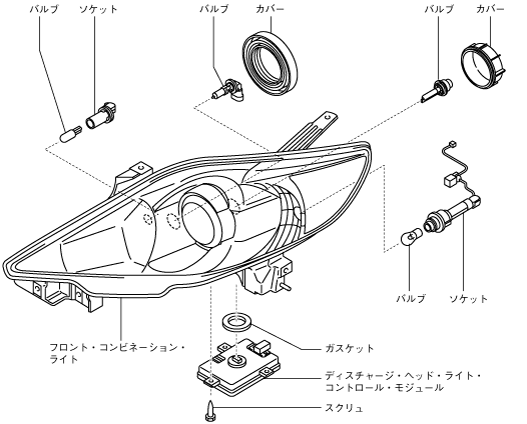 バルブ
ソケット
バルブ
カバー
バルブ
カバー
バルブ
ソケット
フロント・コンビネーション・ライト
ガスケット
ディスチャージ・ヘッド・ライト・コントロール・モジュール
スクリュ