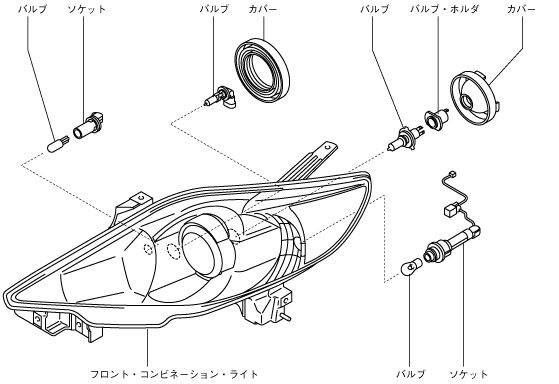 バルブ
ソケット
バルブ
カバー
バルブ
バルブ・ホルダ
カバー
フロント・コンビネーション・ライト
バルブ
ソケット