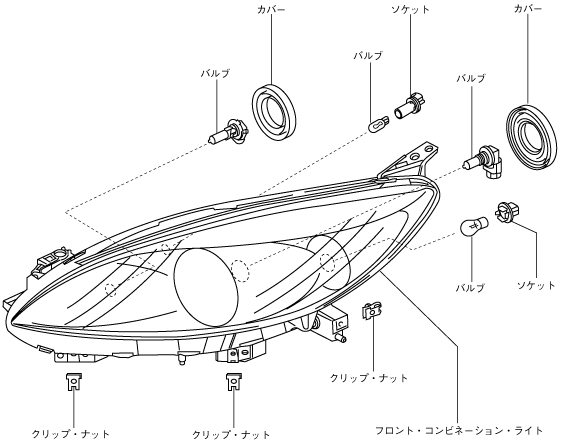 カバー

ソケット

カバー

バルブ

バルブ

バルブ

バルブ

ソケット

クリップ・ナット

クリップ・ナット

クリップ・ナット

フロント・コンビネーション・ライト