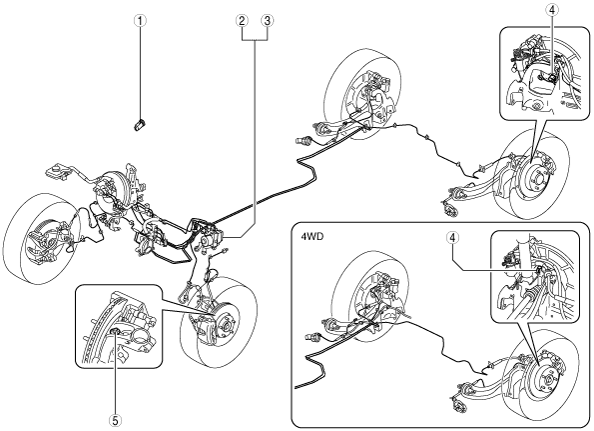 1
2 3
4
4WD
4
5