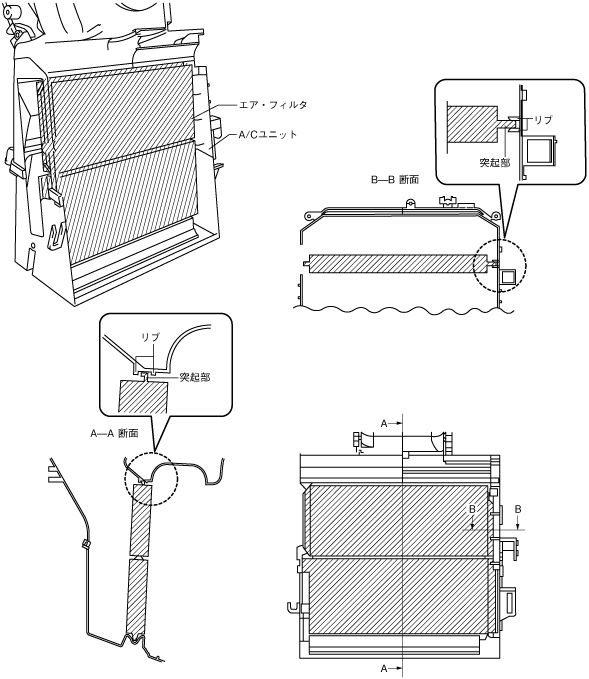 エア・フィルタ
A/Cユニット

リブ
突起部
B—B 断面

リブ
突起部
A—A 断面

A
B
B
A