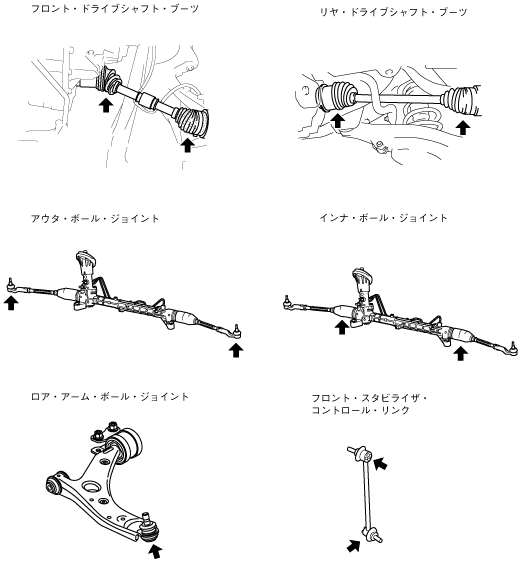 フロント・ドライブシャフト・ブーツ

リヤ・ドライブシャフト・ブーツ

アウタ・ボール・ジョイント

インナ・ボール・ジョイント

ロア・アーム・ボール・ジョイント

フロント・スタビライザ・コントロール・リンク