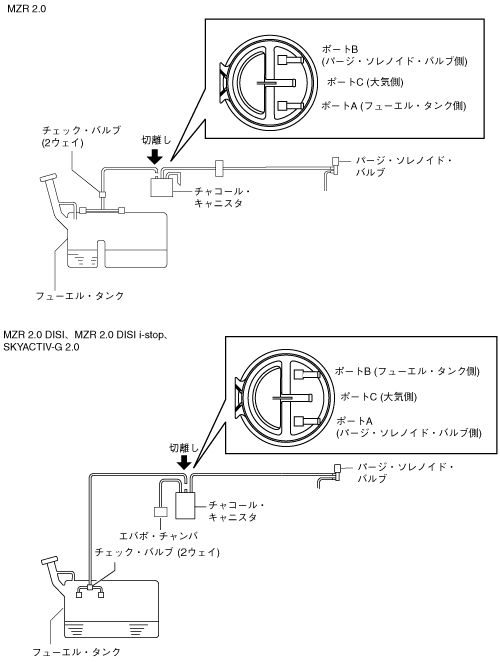 MZR 2.0

ポートB
(パージ・ソレノイド・バルブ側)
ポートC (大気側)
ポートA (フューエル・タンク側)

チェック・バルブ
(2ウェイ)
切離し
パージ・ソレノイド・バルブ
チャコール・キャニスタ
フューエル・タンク

MZR 2.0 DISI、MZR 2.0 DISI i-stop、SKYACTIV-G 2.0

ポートB (フューエル・タンク側)
ポートC (大気側)
ポートA
(パージ・ソレノイド・バルブ側)

切離し
パージ・ソレノイド・バルブ
チャコール・キャニスタ
エバポ・チャンバ
チェック・バルブ (2ウェイ)
フューエル・タンク