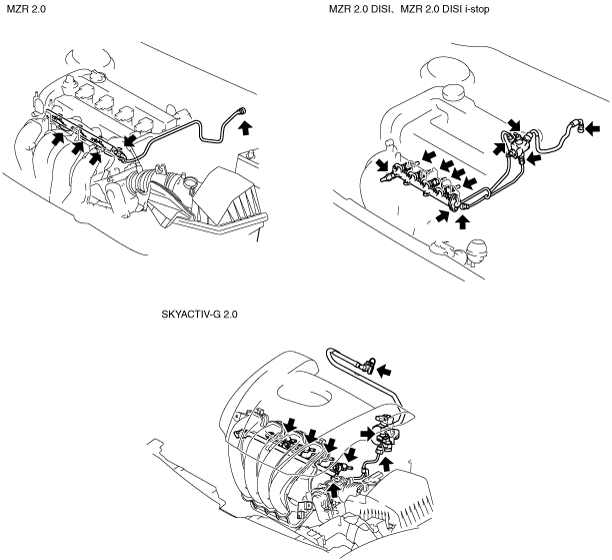 MZR 2.0

MZR 2.0 DISI、MZR 2.0 DISI i-stop

SKYACTIV-G 2.0