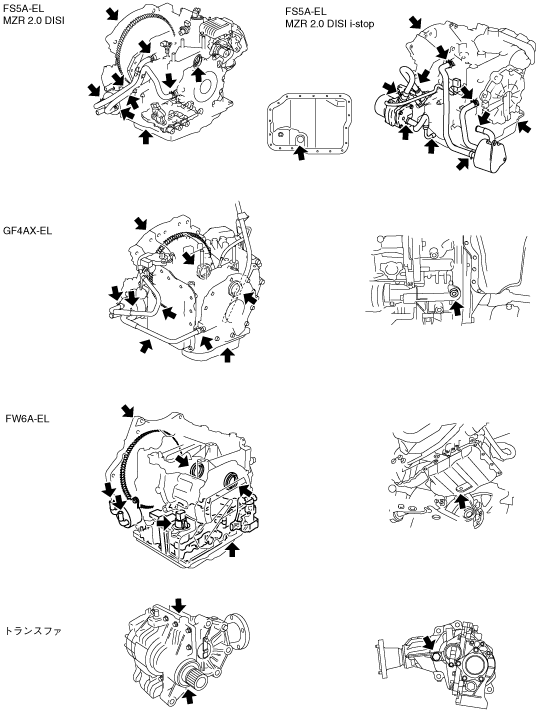 FS5A-EL
MZR 2.0 DISI

FS5A-EL
MZR 2.0 DISI i-stop

GF4AX-EL

FW6A-EL

トランスファ