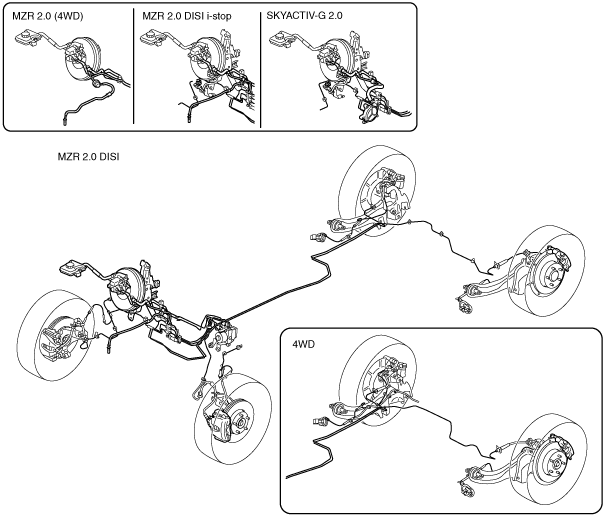 MZR 2.0 (4WD)

MZR 2.0 DISI i-stop

SKYACTIV-G 2.0

MZR 2.0 DISI

4WD