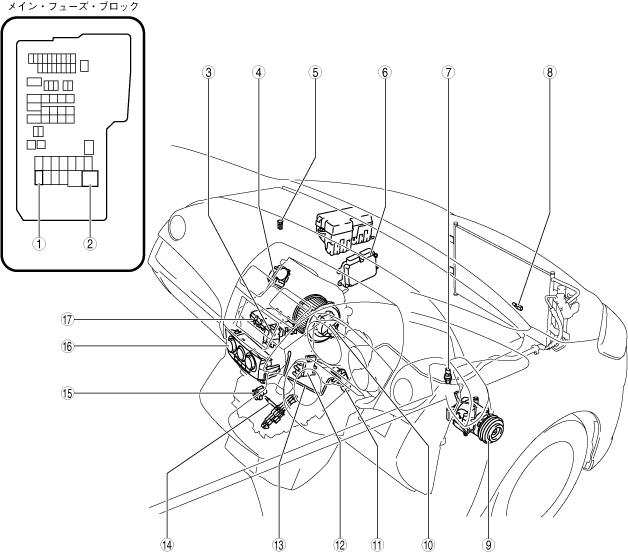 メイン・フューズ・ブロック

①
②
③
④
⑤
⑥
⑦
⑧
⑰
⑯
⑮
⑭
⑬
⑫
⑪
⑩
⑨