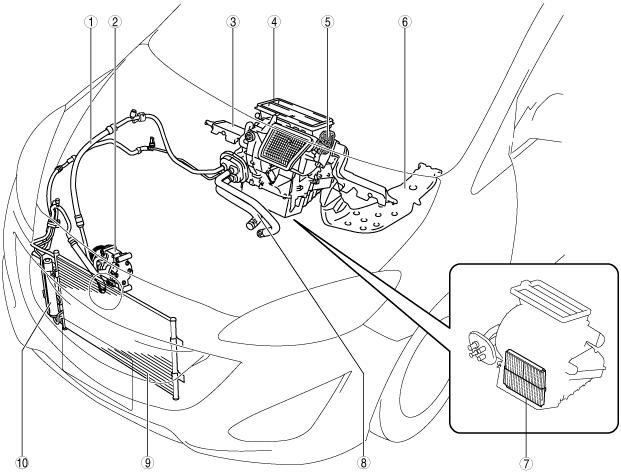 1
2
3
4
5
6
10
9
8
7