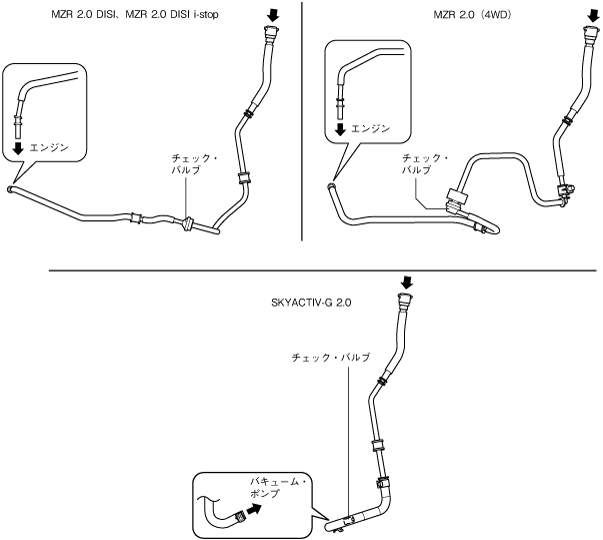 MZR 2.0 DISI、MZR 2.0 DISI i-stop

エンジン

チェック・バルブ

MZR 2.0（4WD）

エンジン

チェック・バルブ

SKYACTIV-G 2.0

チェック・バルブ

バキューム・ポンプ