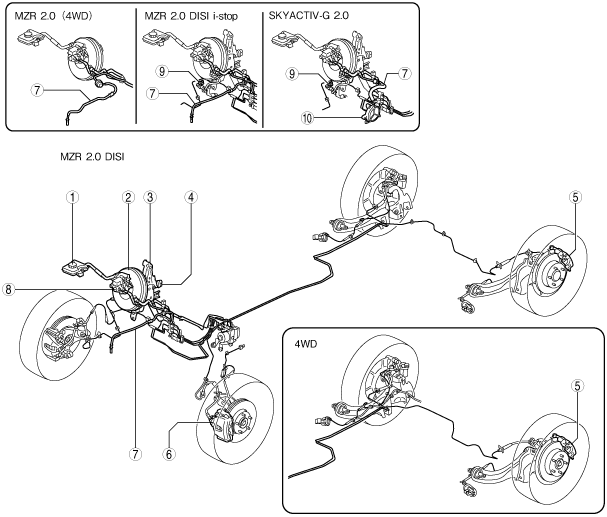 MZR 2.0 (4WD)

7

MZR 2.0 DISI i-stop

9

7

SKYACTIV-G 2.0

9

7

10

MZR 2.0 DISI

1

2

3

4

5

8

7

6

4WD

5