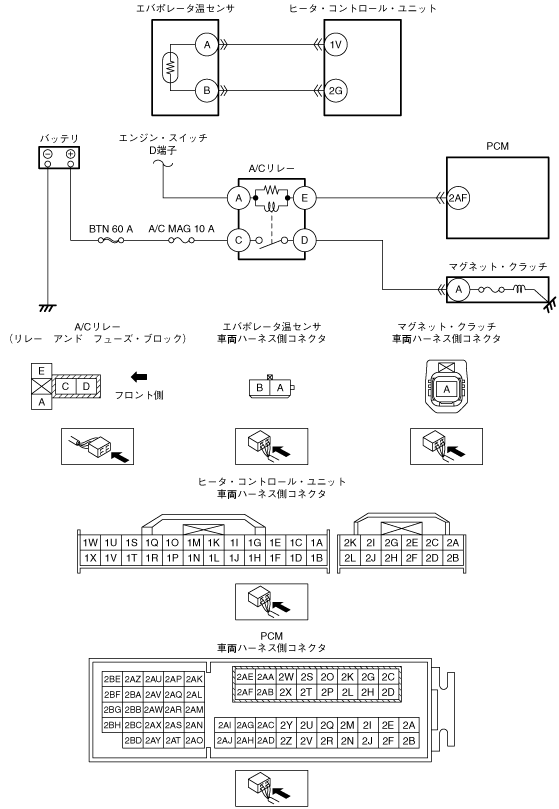 エバポレータ温センサ

A

B

ヒータ・コントロール・ユニット

1V

2G

バッテリ

エンジン・スイッチ
D端子

A/Cリレー

A

E

C

D

BTN 60 A

A/C MAG 10 A

PCM

2AF

マグネット・クラッチ

A

A/Cリレー
（リレー アンド フューズ・ブロック）

E

C

D

A

フロント側

エバポレータ温センサ
車両ハーネス側コネクタ

B

A

マグネット・クラッチ
車両ハーネス側コネクタ

A

ヒータ・コントロール・ユニット
車両ハーネス側コネクタ

| 1W | 1U | 1S | 1Q | 1O | 1M | 1K | 1I | 1G | 1E | 1C | 1A |
|---|---|---|---|---|---|---|---|---|---|---|---|
| 1X | 1V | 1T | 1R | 1P | 1N | 1L | 1J | 1H | 1F | 1D | 1B |

| 2K | 2I | 2G | 2E | 2C | 2A |
|---|---|---|---|---|---|
| 2L | 2J | 2H | 2F | 2D | 2B |

PCM
車両ハーネス側コネクタ

| 2BE | 2AZ | 2AU | 2AP | 2AK |
|---|---|---|---|---|
| 2BF | 2BA | 2AV | 2AQ | 2AL |
| 2BG | 2BB | 2AW | 2AR | 2AM |
| 2BH | 2BC | 2AX | 2AS | 2AN |
|  | 2BD | 2AY | 2AT | 2AO |

| 2AE | 2AA | 2W | 2S | 2O | 2K | 2G | 2C |
|---|---|---|---|---|---|---|---|
| 2AF | 2AB | 2X | 2T | 2P | 2L | 2H | 2D |

| 2AI | 2AG | 2AC | 2Y | 2U | 2Q | 2M | 2I | 2E | 2A |
|---|---|---|---|---|---|---|---|---|---|
| 2AJ | 2AH | 2AD | 2Z | 2V | 2R | 2N | 2J | 2F | 2B |