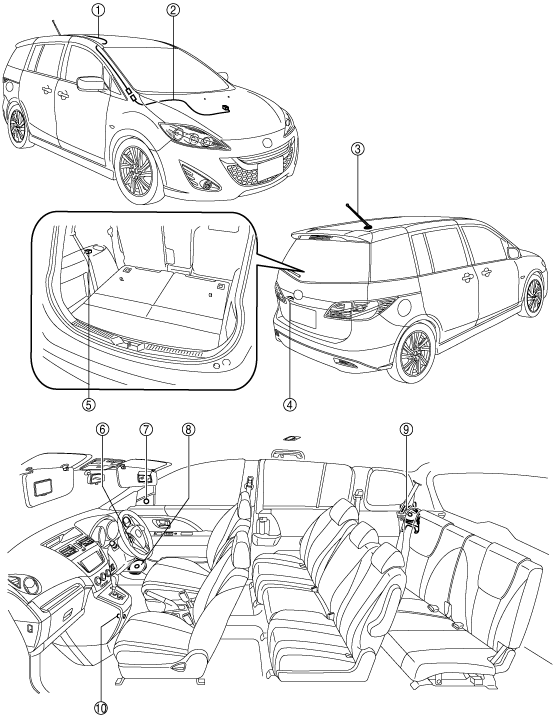 ①
②
③
④
⑤
⑥
⑦
⑧
⑨
⑩