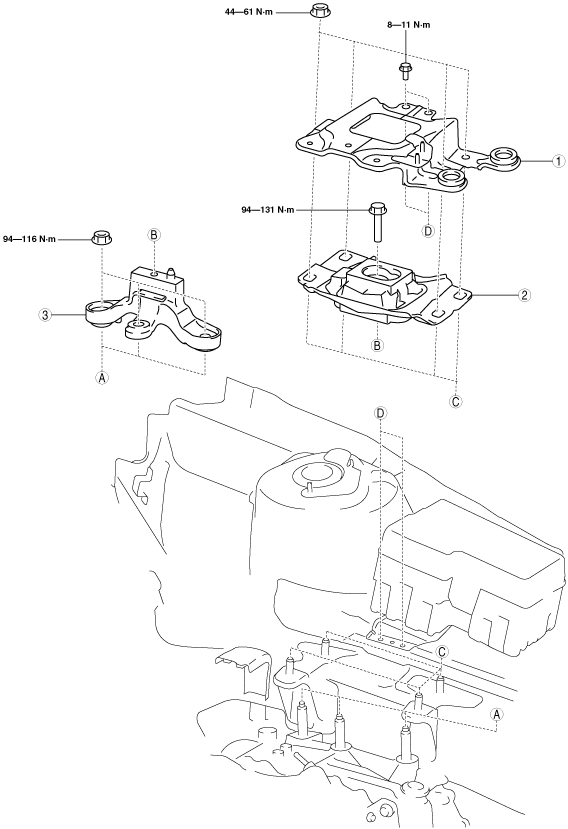 44—61 N·m

8—11 N·m

1

94—131 N·m

D

94—116 N·m

B

3

2

B

A

C

D

C

A