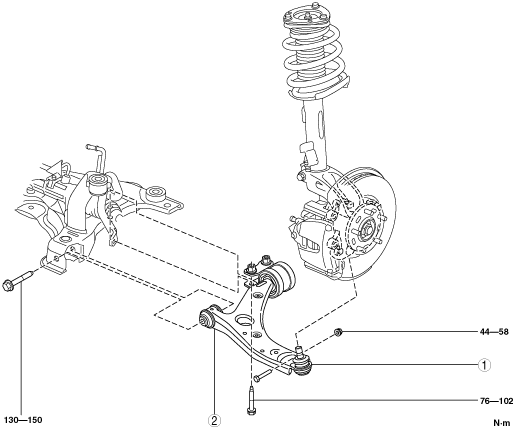 44—58

1

76—102

130—150

2

N·m