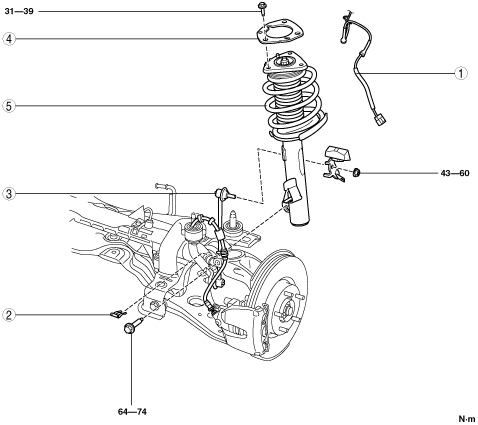 31—39

4

1

5

43—60

3

2

64—74

N·m