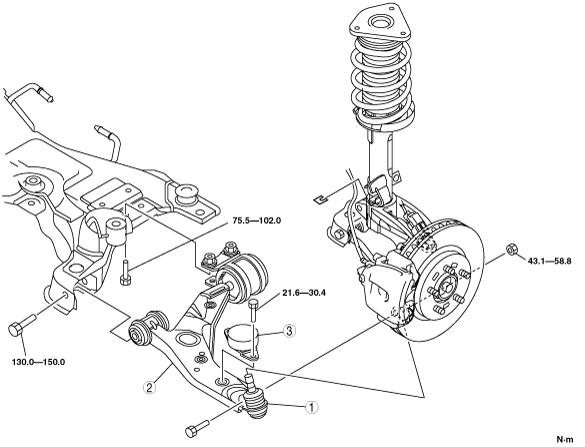 75.5—102.0

43.1—58.8

21.6—30.4

3

130.0—150.0

2

1

N·m