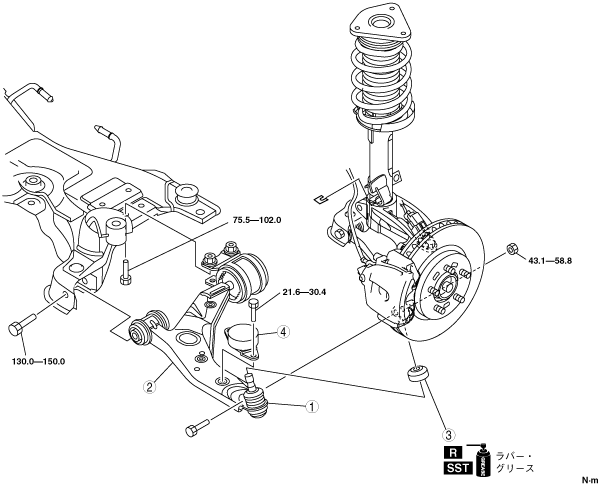 75.5—102.0

43.1—58.8

21.6—30.4

4

130.0—150.0

2

1

3

R

SST

GREASE

ラバー・グリース

N·m