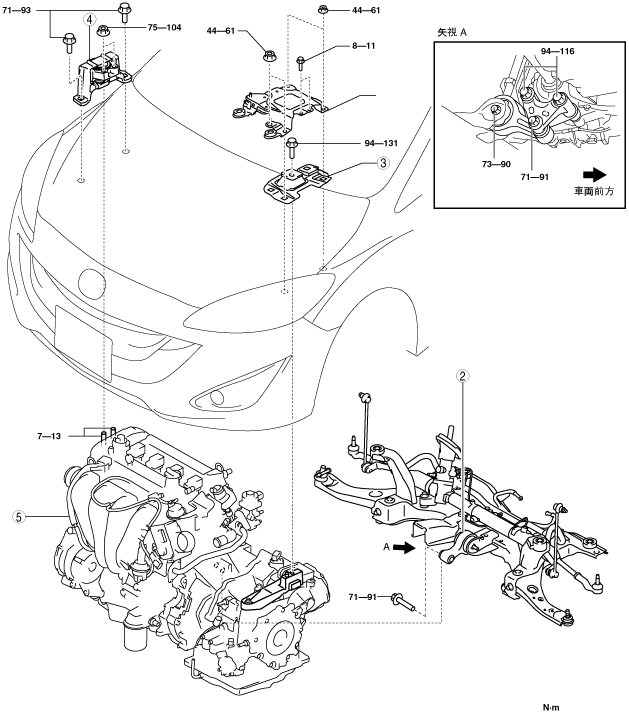 71—93
4
75—104
44—61
44—61
8—11
94—131
3
矢視 A
94—116
73—90
71—91
車両前方
2
7—13
5
A
71—91
N·m