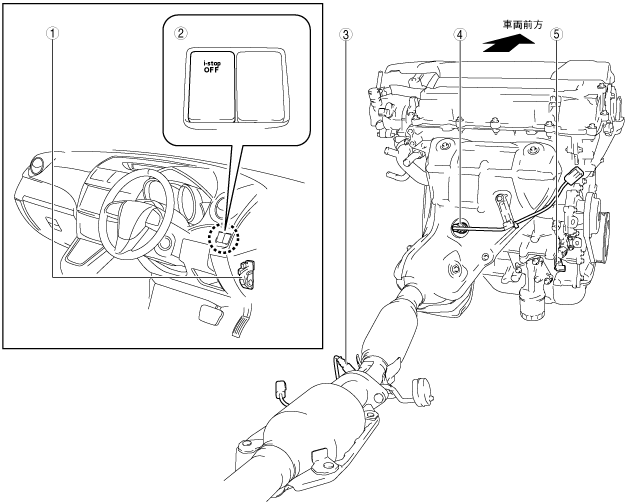 ①
②
i-stop OFF
③
④
車両前方
⑤