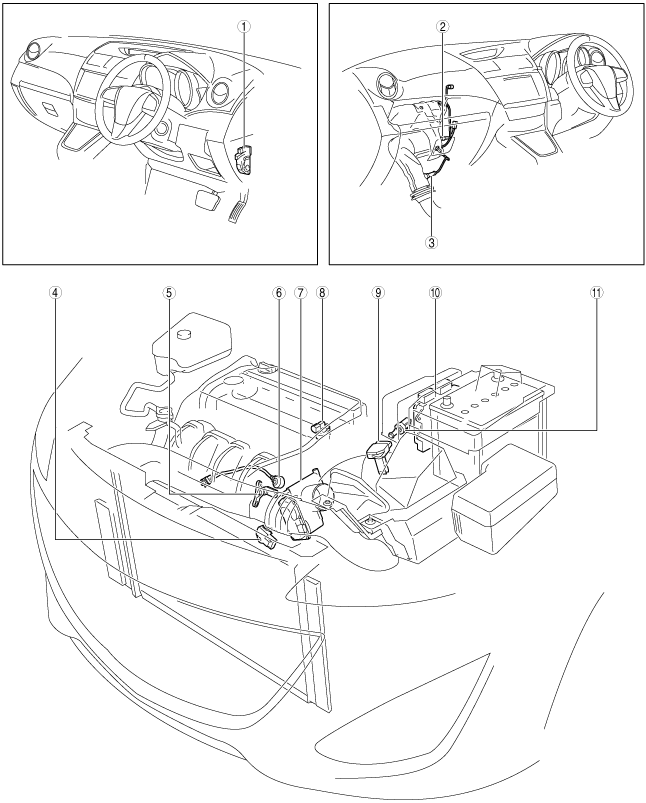 1

2

3

4

5

6

7

8

9

10

11