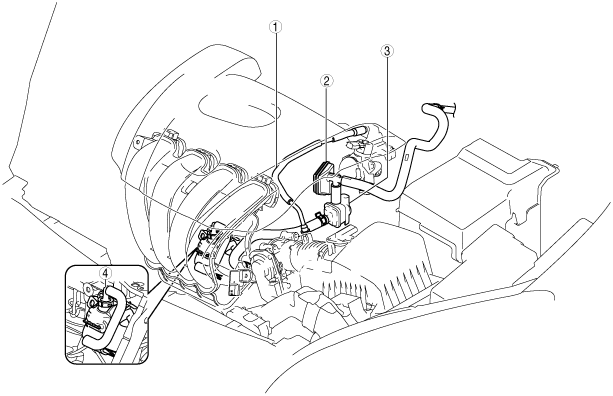 ①
②
③
④