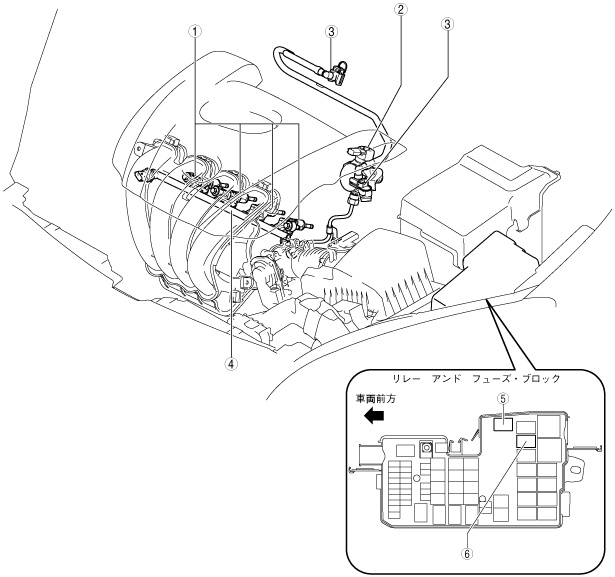 ①
③
②
③
④
リレー アンド フューズ・ブロック
車両前方
⑤
⑥