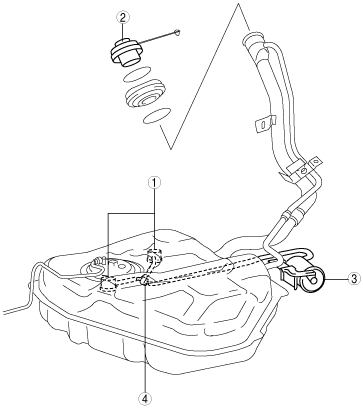 2
1
3
4