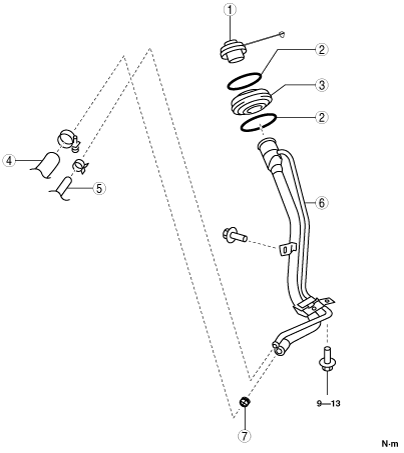 1
2
3
2
4
5
6
9—13
7
N·m