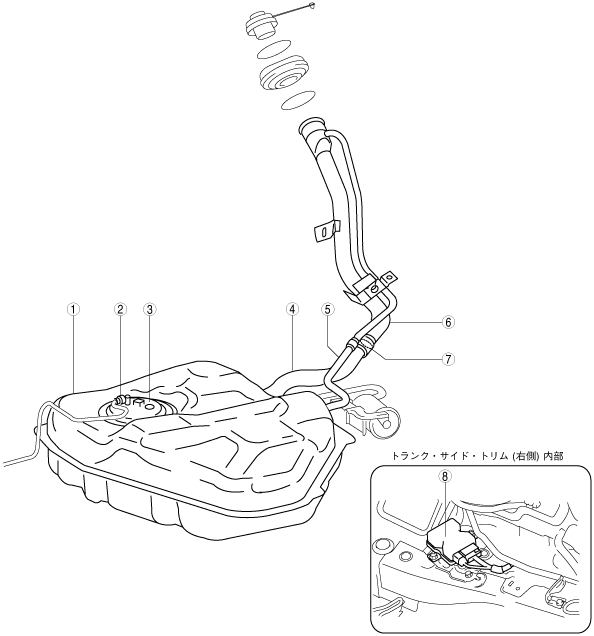 1
2
3
4
5
6
7
トランク・サイド・トリム (右側) 内部
8