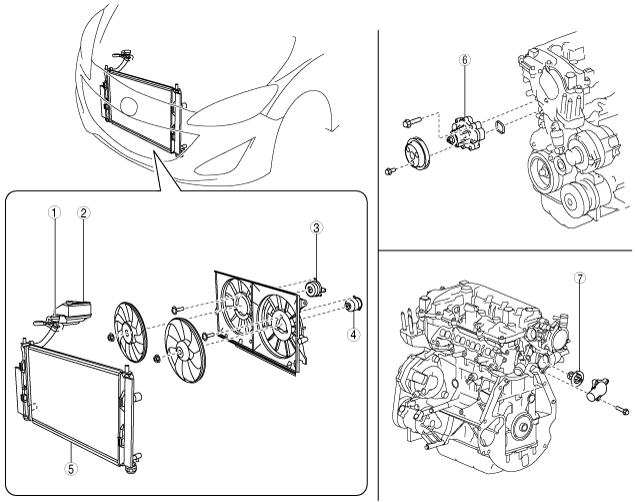 1
2
3
4
5
6
7