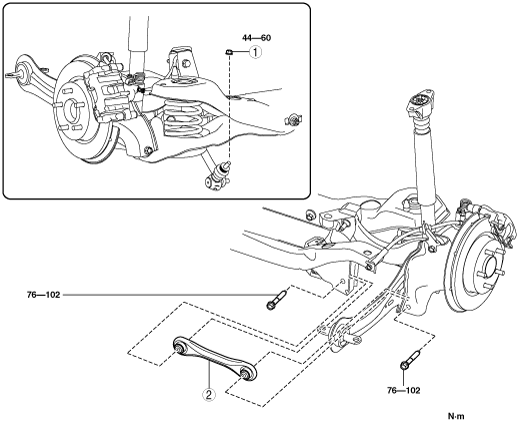 44—60

1

76—102

2

76—102

N·m